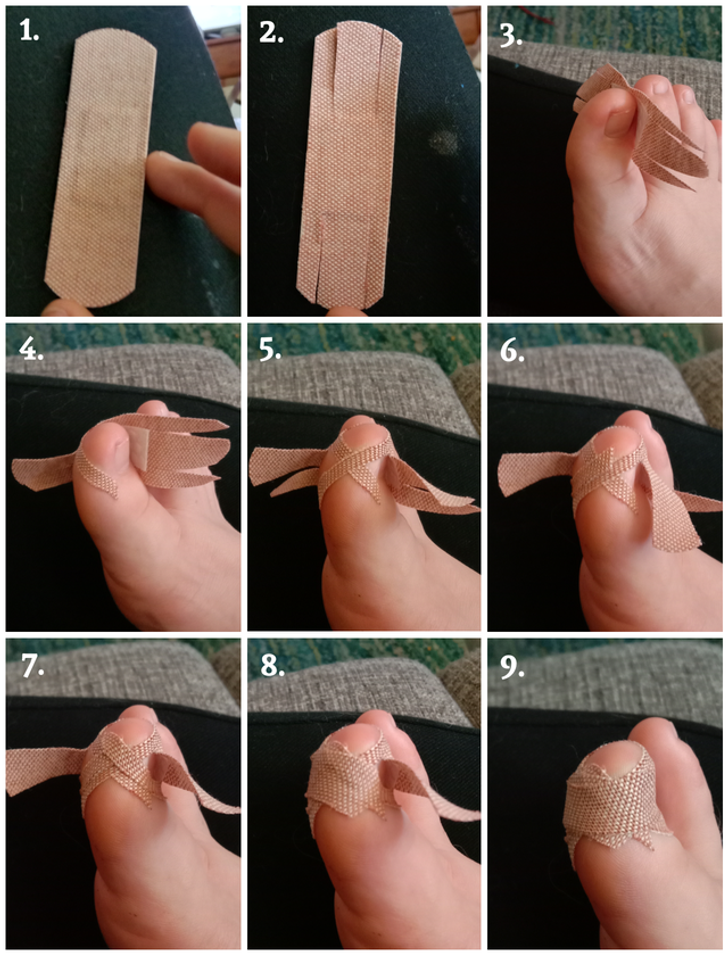 1.
2.
3.
4.
5.
6.
7.
8.
9.