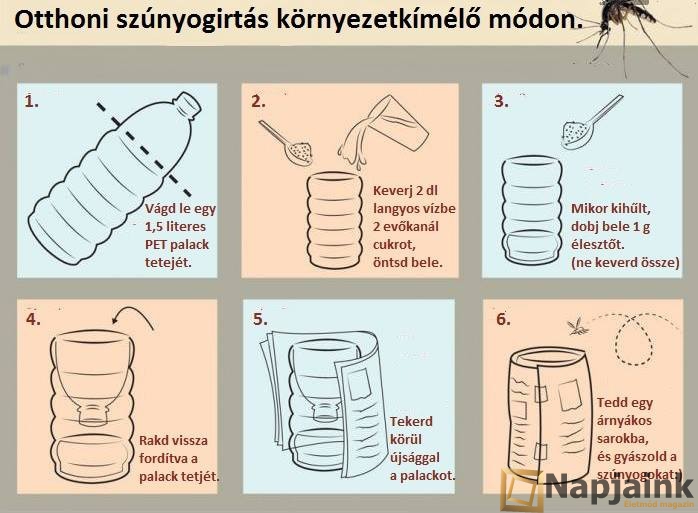 Otthoni szúnyogirtás környezetkímélő módon.

1.

Vágd le egy 1,5 literes PET palack tetejét.

2.

Keverj 2 dl langyos vízbe 2 evőkanál cukrot, öntsd bele.

3.

Mikor kihűlt, dobj bele 1 g élesztőt. (ne keverd össze)

4.

Rakd vissza fordítva a palack tetjét.

5.

Tekerd körül újsággal a palackot.

6.

Tedd egy árnyákos sarokba, és gyászold a szúnyogokat:)

Napjaink
Életmód magazin