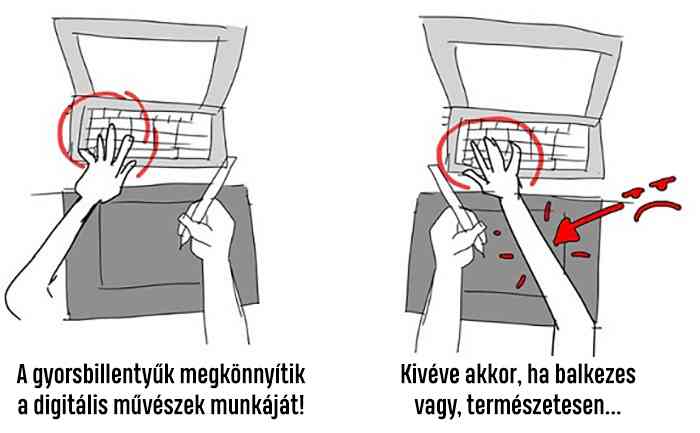 A gyorsbillentyűk megkönnyítik a digitális művészek munkáját!

Kivéve akkor, ha balkezes vagy, természetesen...