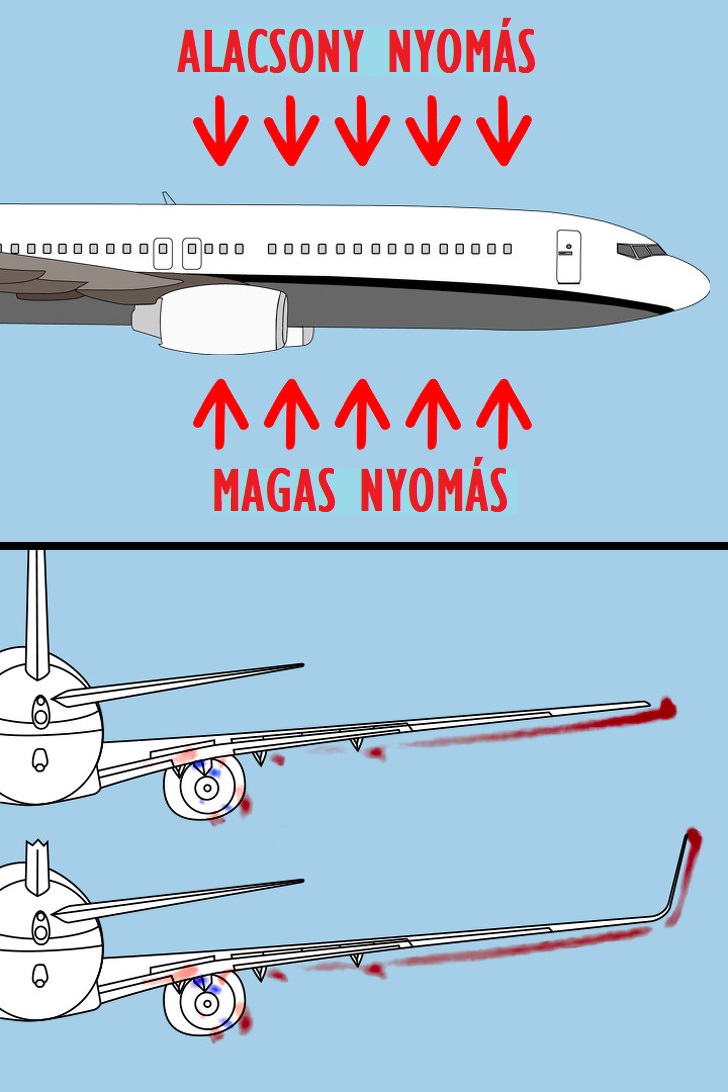 ALACSONY NYOMÁS

MAGAS NYOMÁS