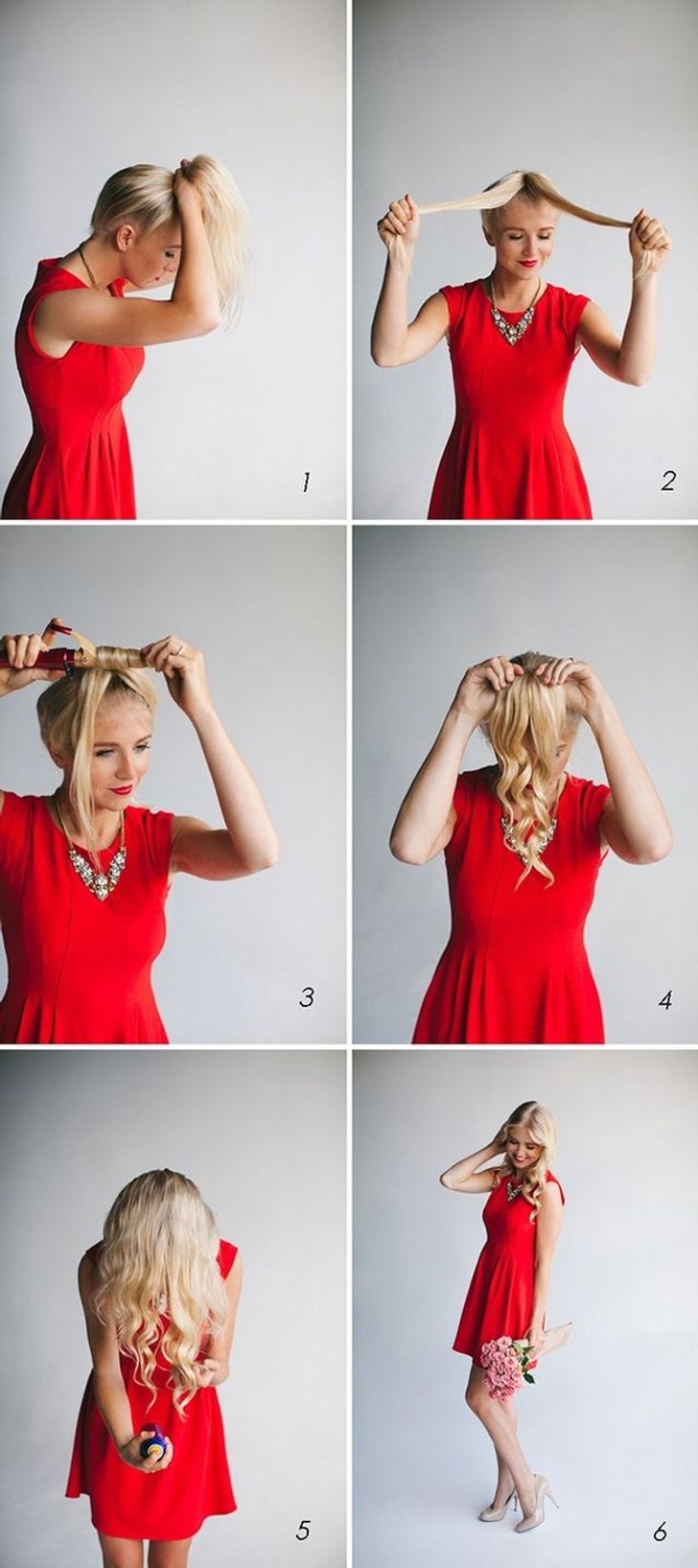 1

2

3

4

5

6